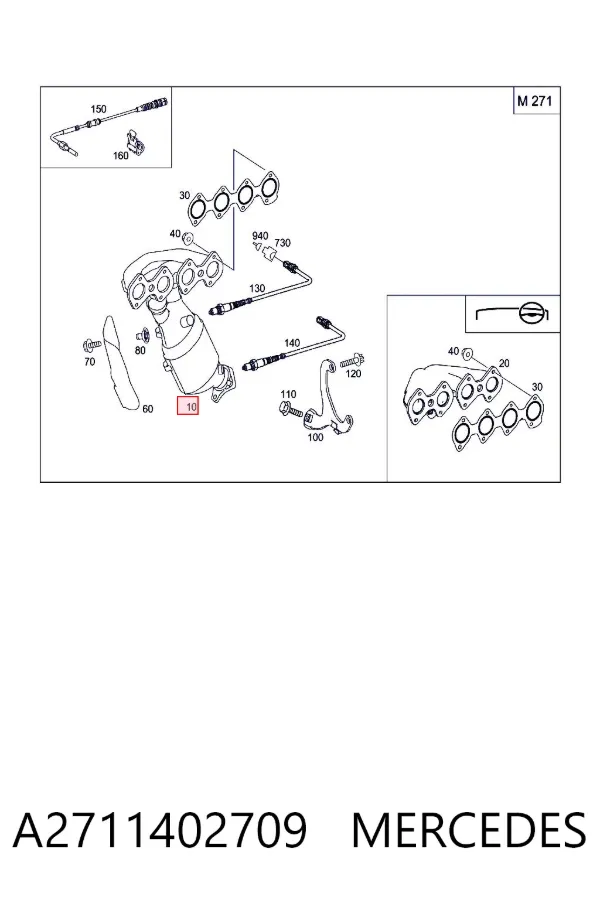 M 271

150
160
30
40
940
730
130
140
120
70
80
60
10
110
100
40
20
30

A2711402709 MERCEDES