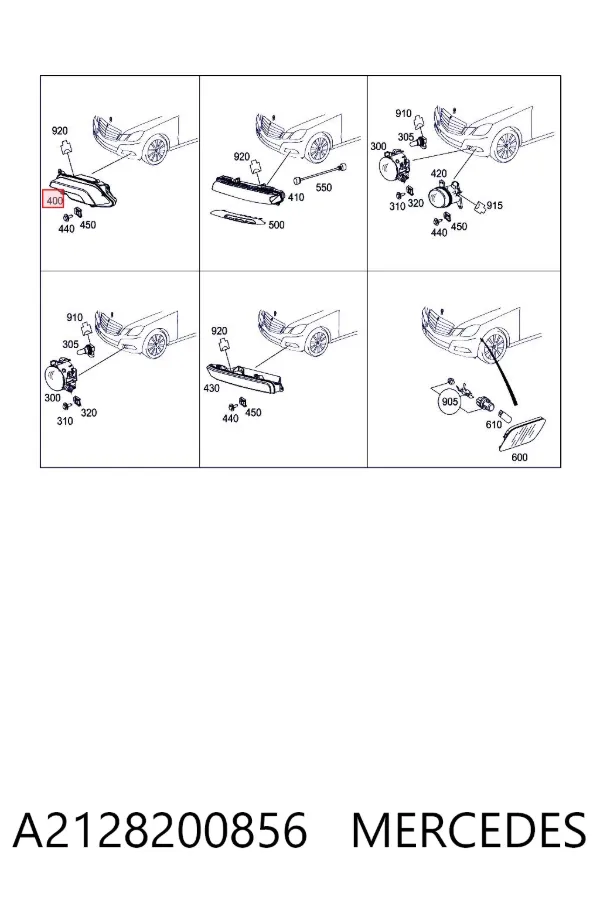 920
400
440 450

920
410
550
500

910
305
300
420
310 320
915
440 450

910
305
300
310 320

920
430
440 450

905
610
600

A2128200856 MERCEDES