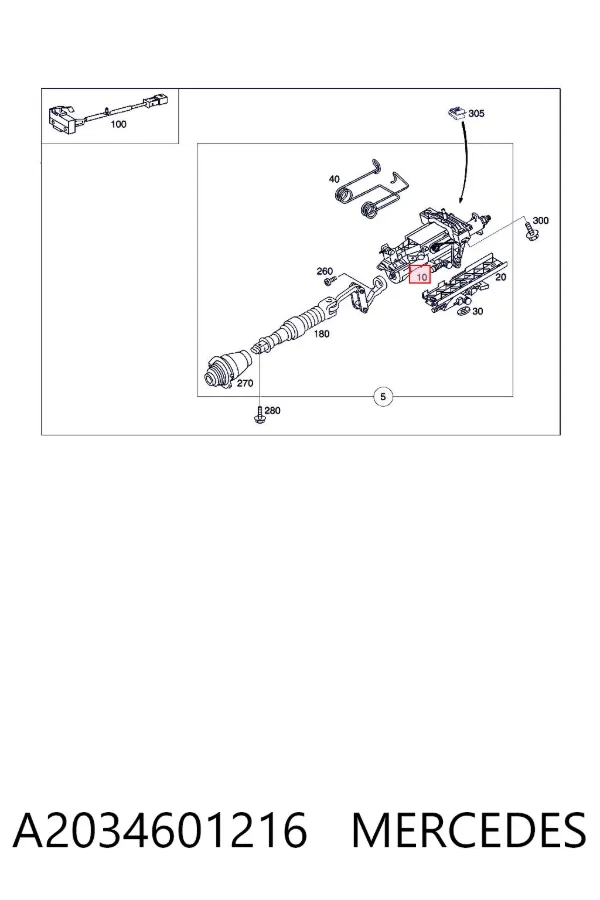 100
305
40
300
260
10
20
30
180
270
5
280

A2034601216 MERCEDES