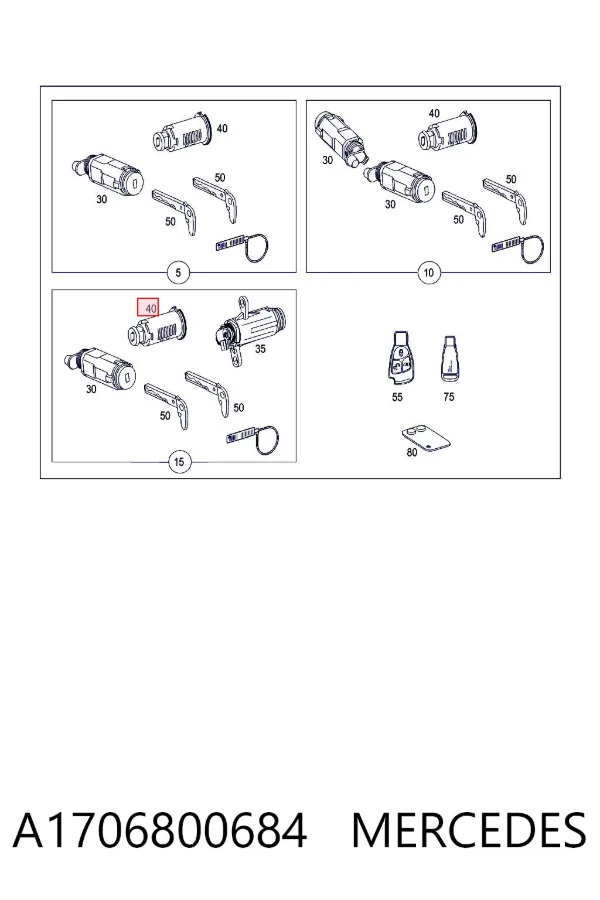 40
30
50
50
5

40
30
30
50
50
10

40
35
30
50
50
15

55
75
80

A1706800684 MERCEDES