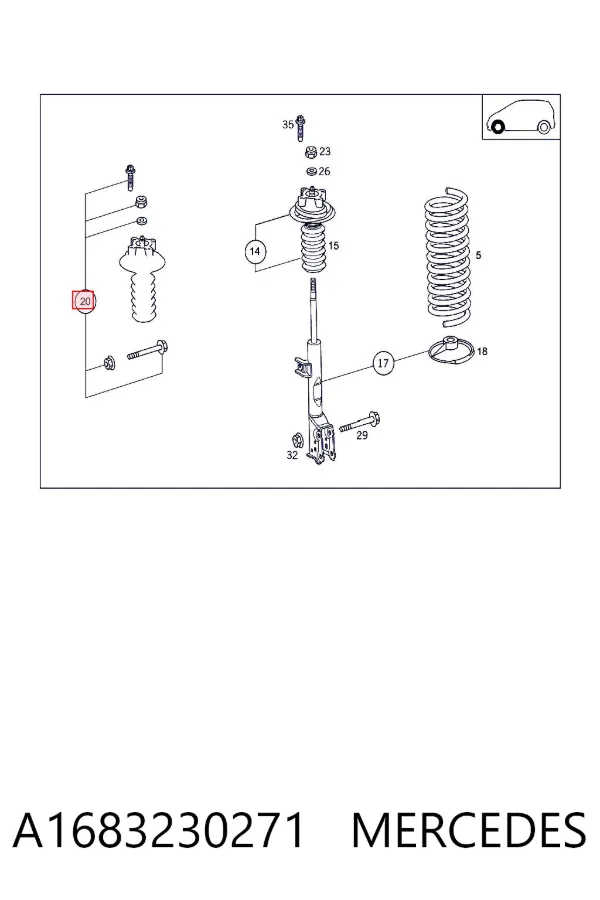 35
23
26
14
15
5
20
17
18
29
32

A1683230271 MERCEDES