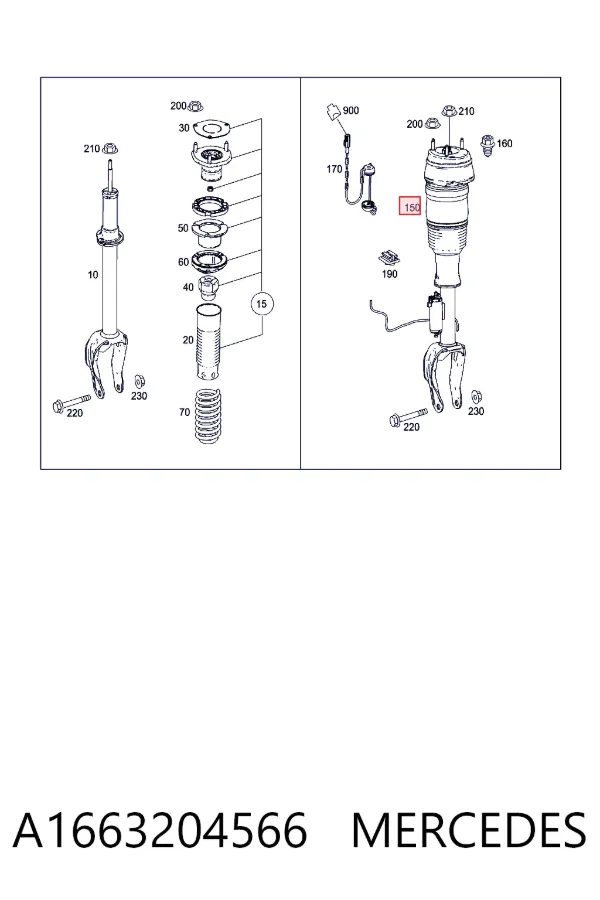 200
30
210
50
60
40
10
15
20
230
220
70

900
210
200
160
170
150
190
230
220

A1663204566 MERCEDES