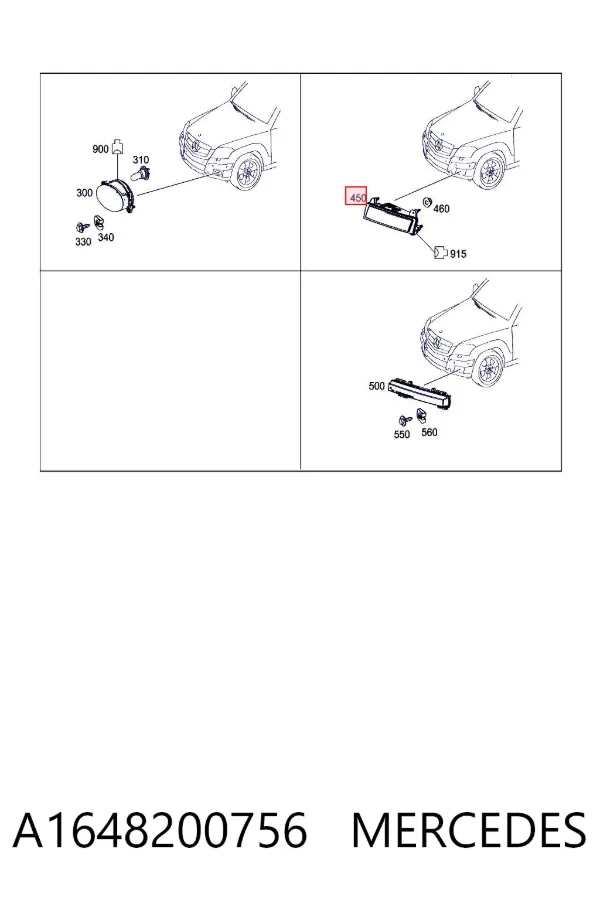 900
310
300
330
340

450
460
915

500
550
560

A1648200756 MERCEDES