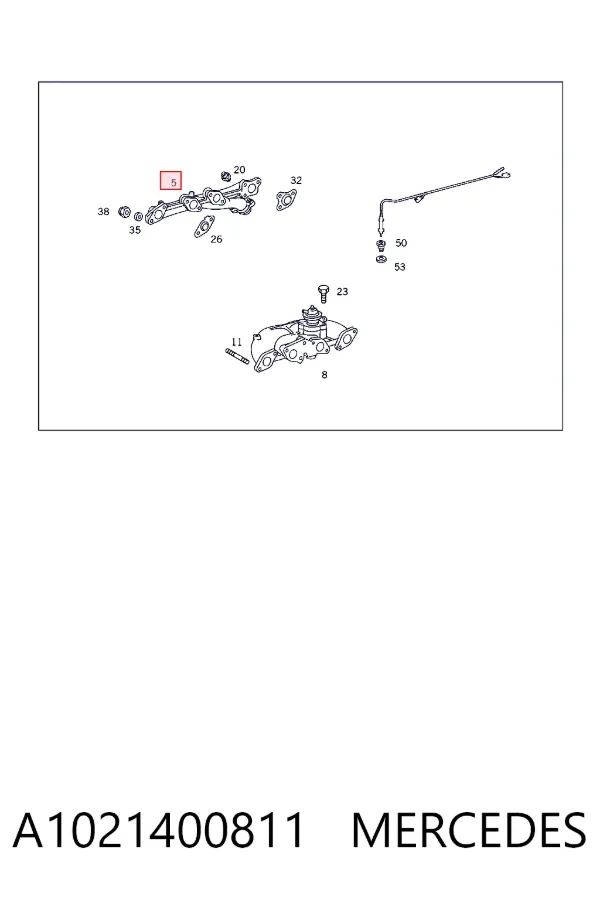 5
20
32
38
35
26
50
53
23
11
8

A1021400811 MERCEDES