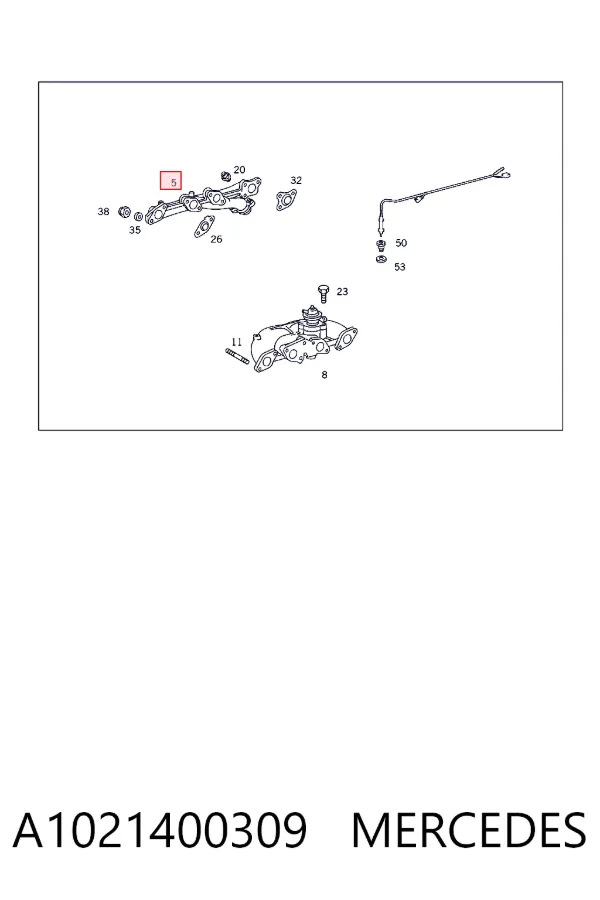 5
20
32
38
35
26
50
53
23
11
8

A1021400309 MERCEDES