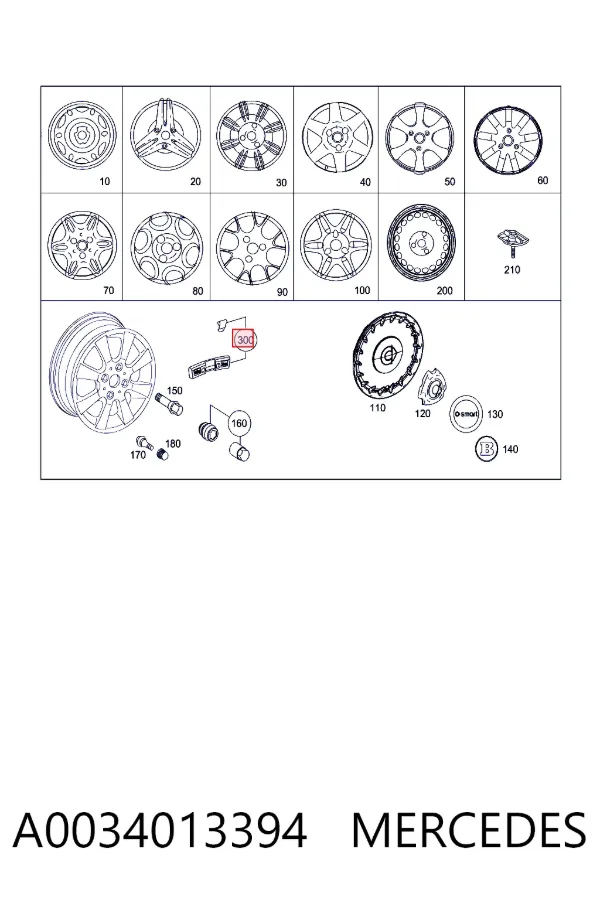 10
20
30
40
50
60
70
80
90
100
200
210
300
150
160
170
180
110
120
smart
130
B
140

A0034013394 MERCEDES