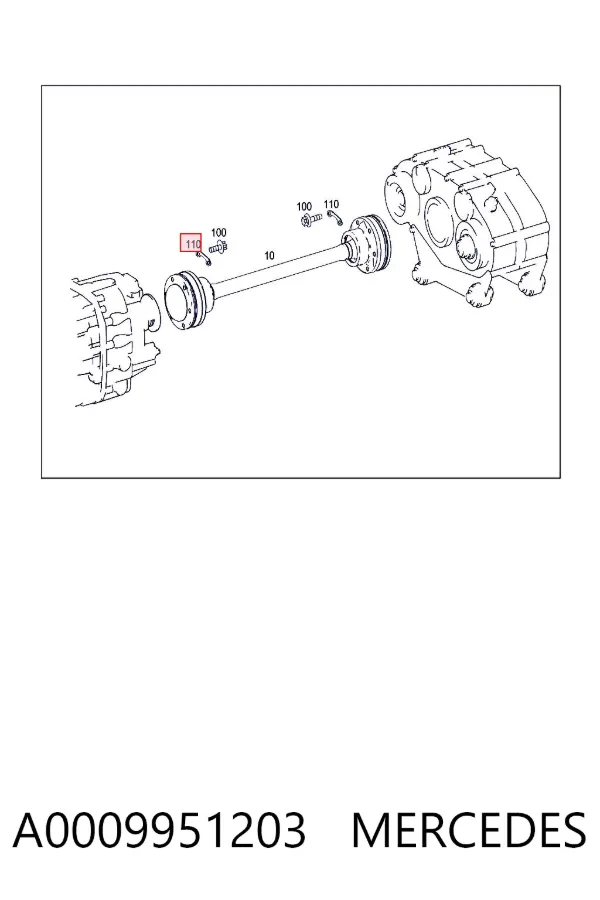 110
100
10
100
110

A0009951203 MERCEDES