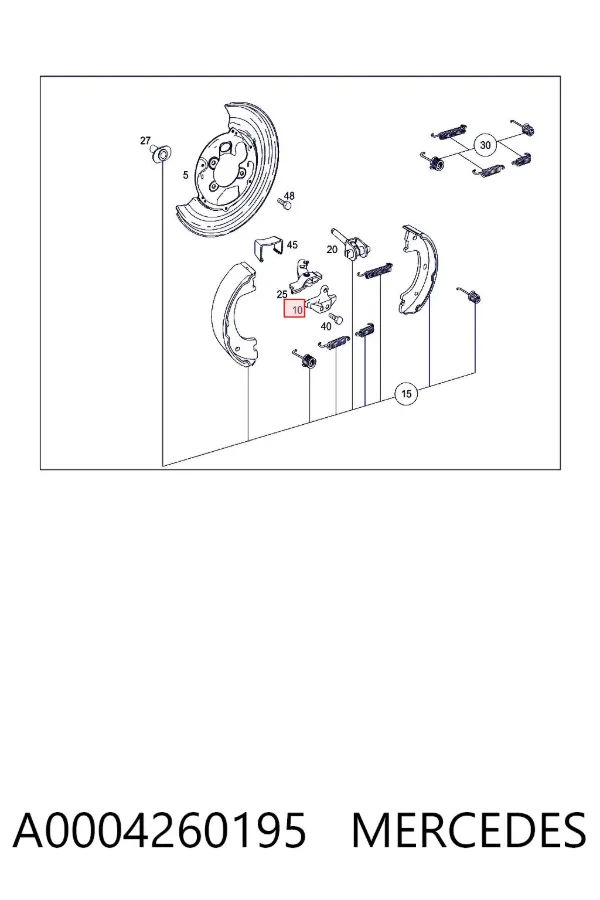 27
5
48
30
45
20
25
10
40
15

A0004260195 MERCEDES