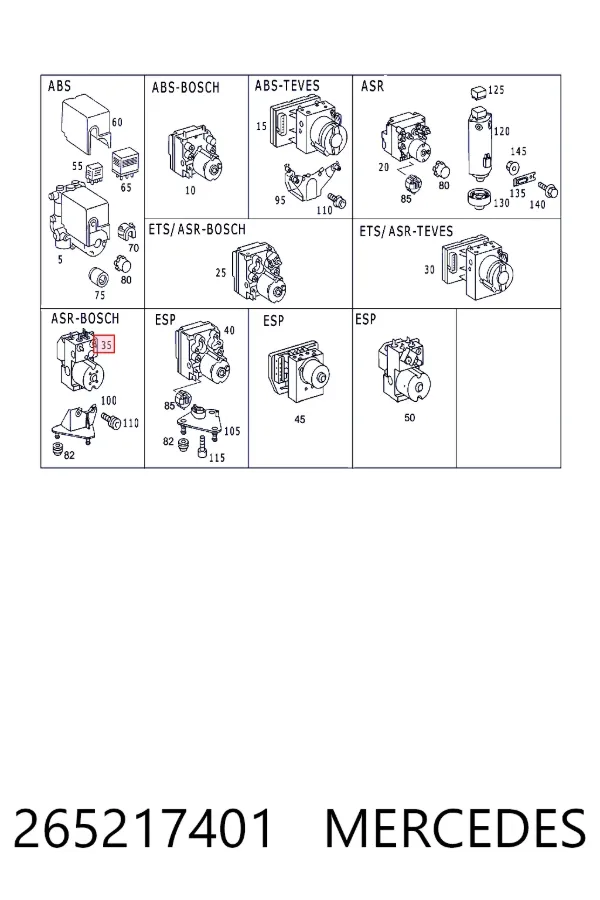 ABS
60
55
65
5
70
80
75

ABS-BOSCH
10

ABS-TEVES
15
95
110

ASR
125
120
145
20
80
85
135
130
140

ETS/ASR-BOSCH
25

ETS/ASR-TEVES
30

ASR-BOSCH
35
100
110
82

ESP
40
85
105
82
115

ESP
45

ESP
50

265217401 MERCEDES