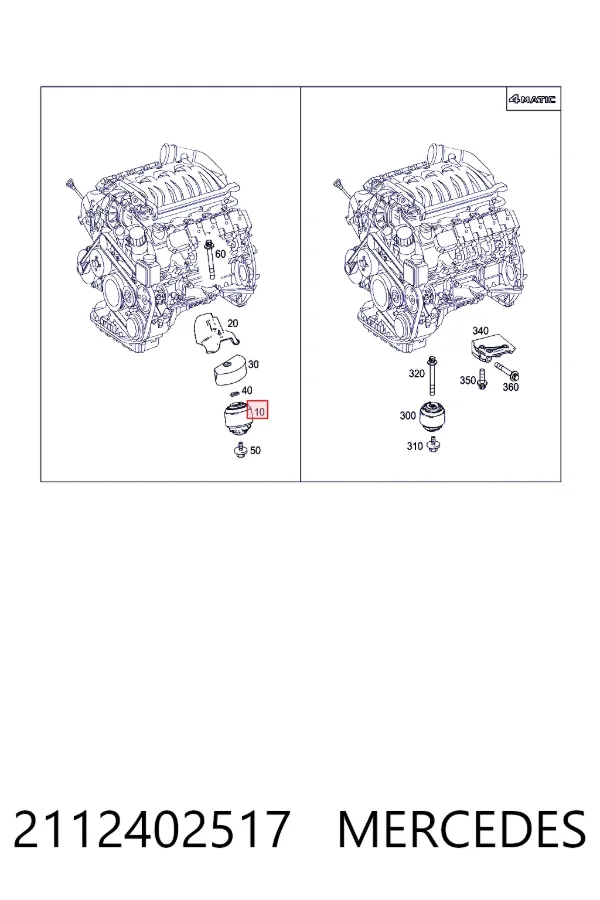 60
20
30
40
10
50

4MATIC
340
320
350
360
300
310

2112402517 MERCEDES