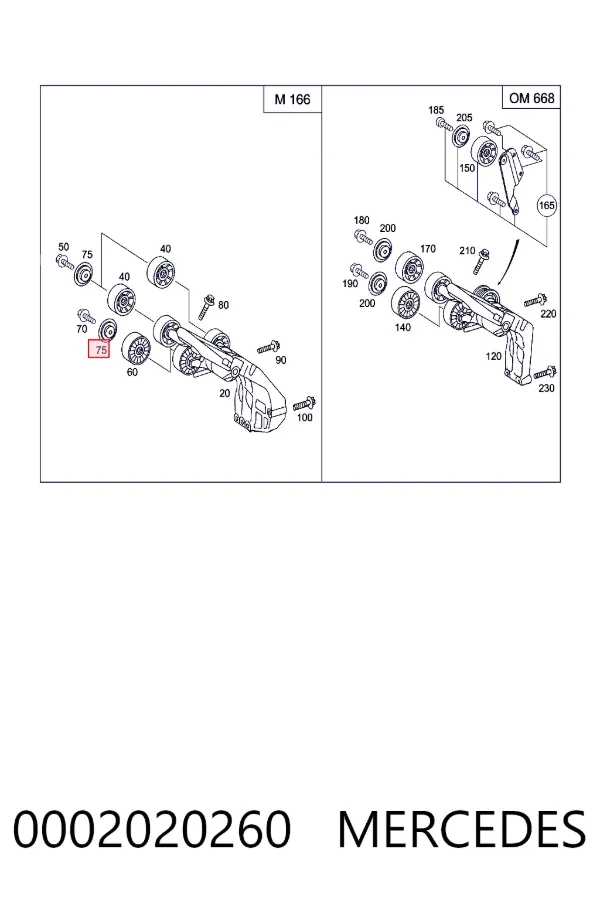 M 166

50
75
40
40
80
70
75
60
90
20
100

OM 668

185
205
150
165
180
200
170
210
190
200
140
220
120
230

0002020260 MERCEDES