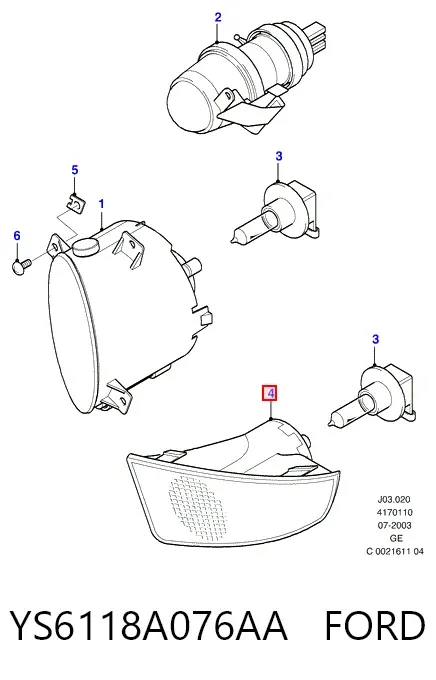 2

3

5

1

6

3

4

J03.020
4170110
07-2003
GE
C 0021611 04

YS6118A076AA FORD