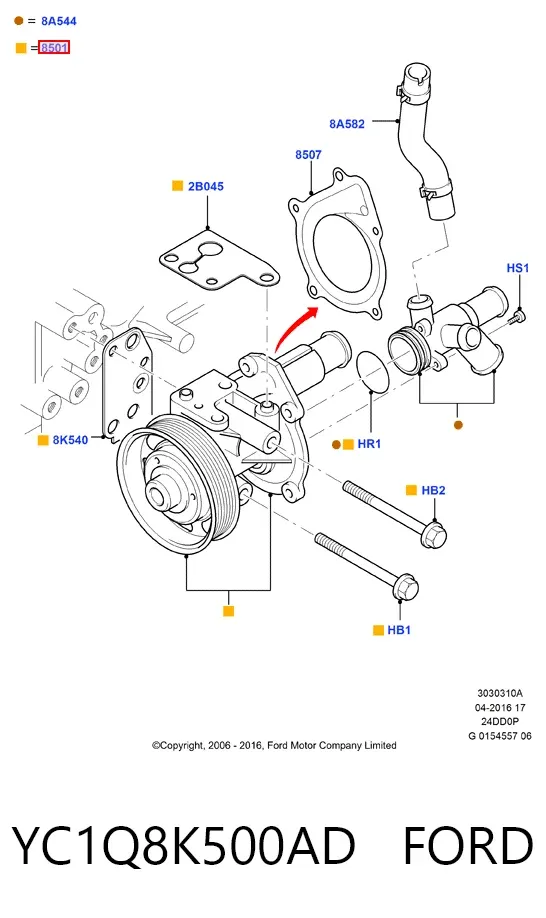 = 8A544

= 8501

8A582

8507

2B045

HS1

8K540

HR1

HB2

HB1

3030310A
04-2016 17
24DD0P
G 0154557 06

©Copyright, 2006 - 2016, Ford Motor Company Limited

YC1Q8K500AD FORD