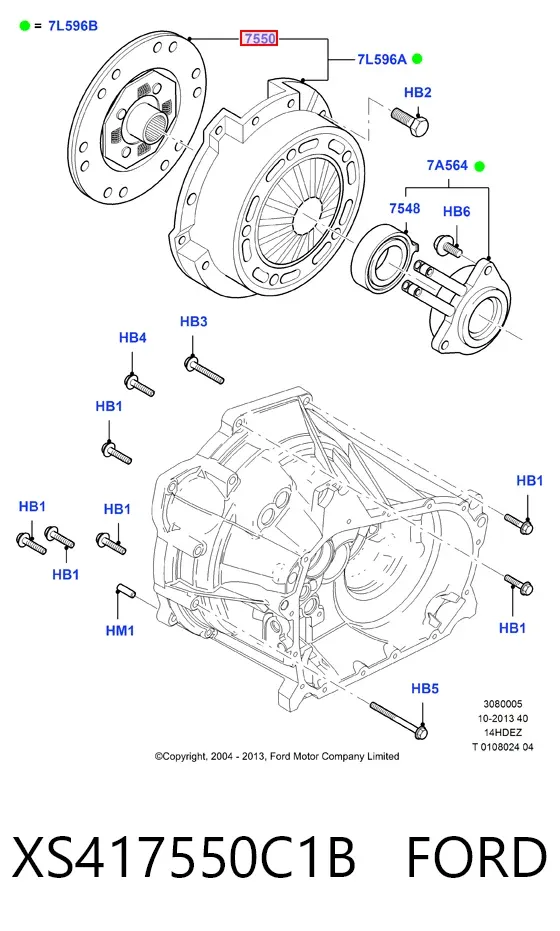 = 7L596B

7550

7L596A

HB2

7A564

7548

HB6

HB3

HB4

HB1

HB1

HB1

HB1

HB1

HB1

HM1

HB1

HB5

3080005
10-2013 40
14HDEZ
T 0108024 04

©Copyright, 2004 - 2013, Ford Motor Company Limited

XS417550C1B FORD