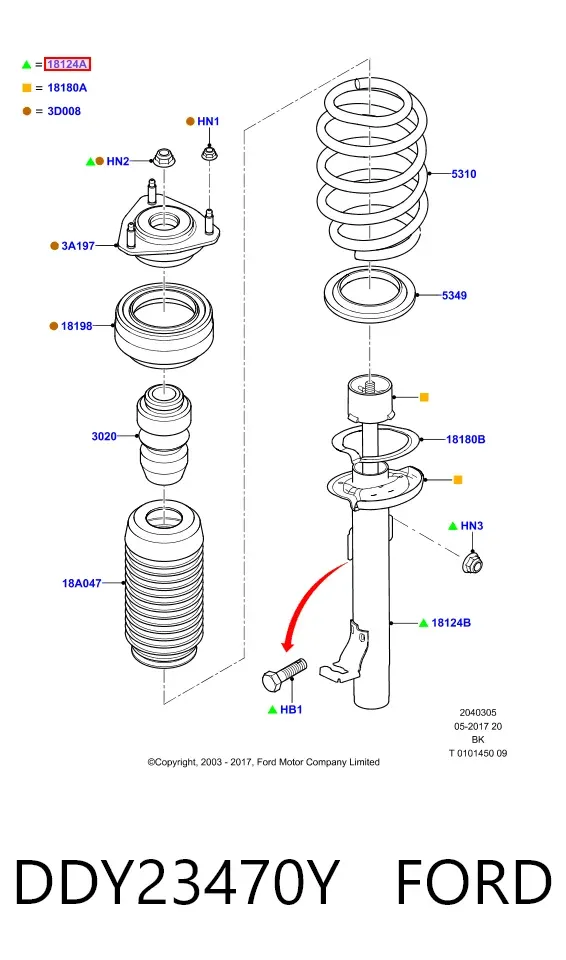 = 18124A
= 18180A
= 3D008

HN1
HN2
3A197
18198
3020
18A047
5310
5349
18180B
HN3
18124B
HB1

2040305
05-2017 20
BK
T 0101450 09

©Copyright, 2003 - 2017, Ford Motor Company Limited

DDY23470Y FORD