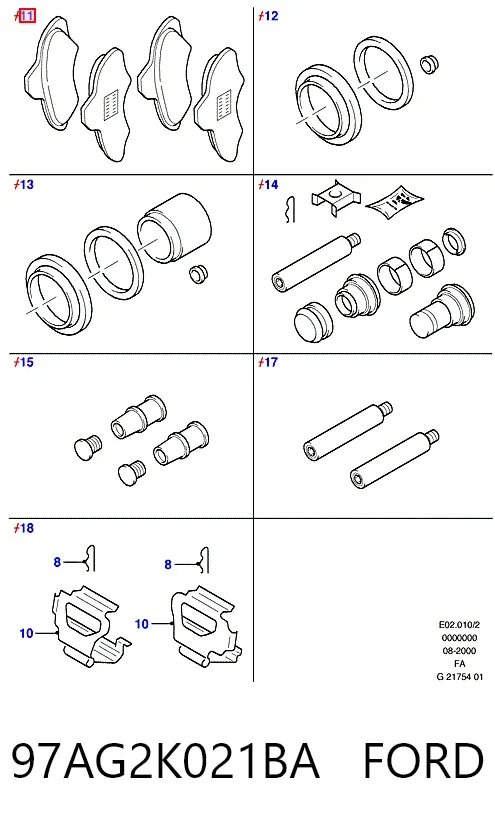 11

12

13

14

15

17

18

8

8

10

10

E02.010/2
0000000
08-2000
FA
G 21754 01

97AG2K021BA FORD