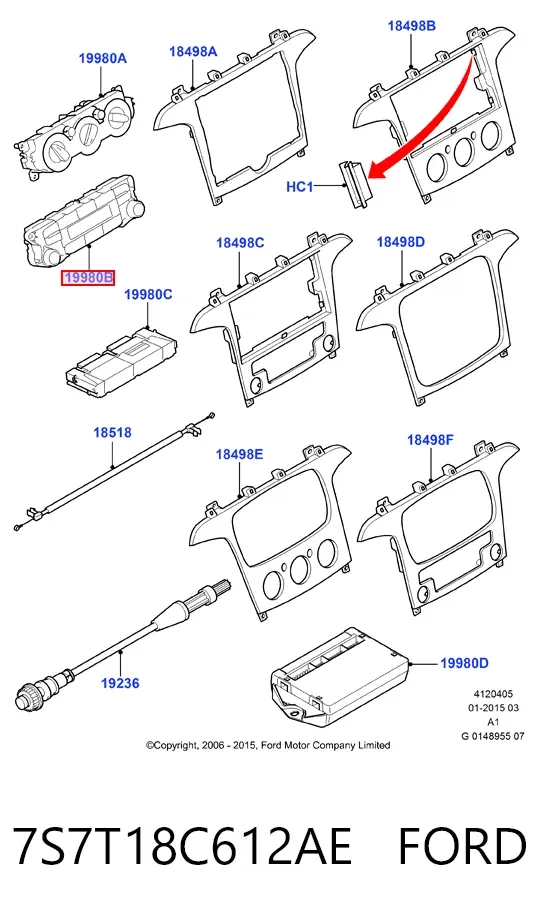 19980A
18498A
18498B
HC1
19980B
19980C
18498C
18498D
18518
18498E
18498F
19236
19980D
4120405
01-2015 03
A1
G 0148955 07
©Copyright, 2006 - 2015, Ford Motor Company Limited

7S7T18C612AE FORD