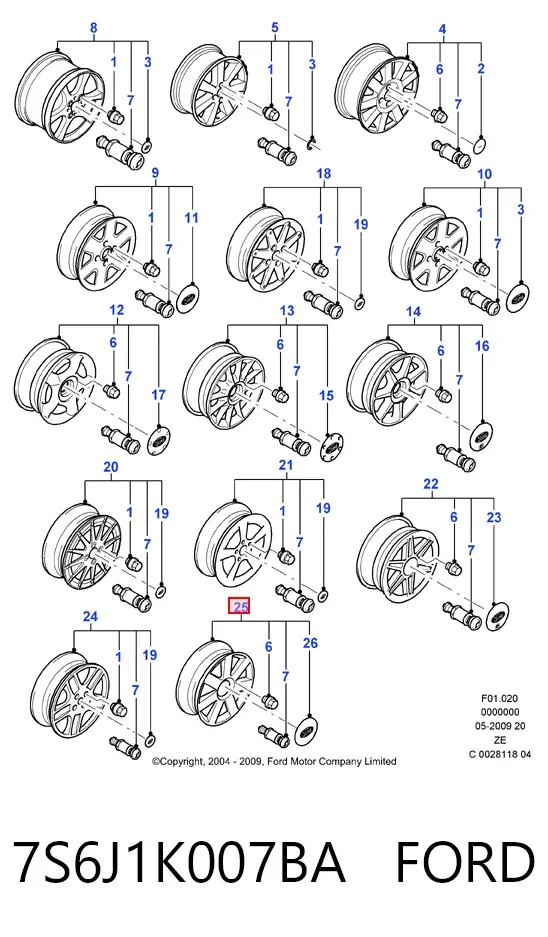 8
1
7
3
5
1
7
3
4
6
7
2
9
1
7
11
18
1
7
19
10
1
7
3
12
6
7
17
13
6
7
15
14
6
7
16
20
1
7
19
21
1
7
19
22
6
7
23
24
1
7
19
25
6
7
26

F01.020
0000000
05-2009 20
ZE
C 0028118 04

©Copyright, 2004 - 2009, Ford Motor Company Limited

7S6J1K007BA FORD