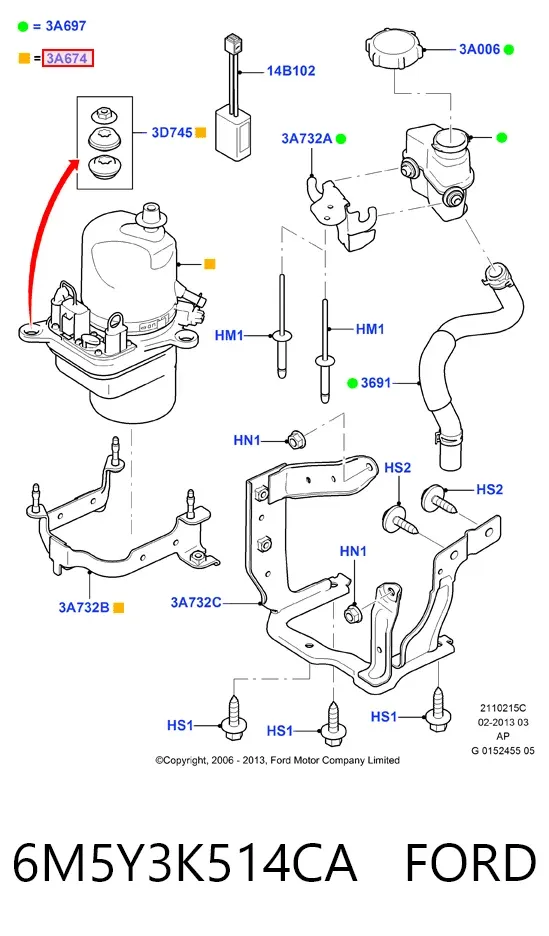 = 3A697

= 3A674

14B102

3A006

3D745

3A732A

HM1

HM1

3691

HN1

HS2

HS2

HN1

3A732B

3A732C

HS1

HS1

HS1

2110215C
02-2013 03
AP
G 0152455 05

©Copyright, 2006 - 2013, Ford Motor Company Limited

6M5Y3K514CA FORD