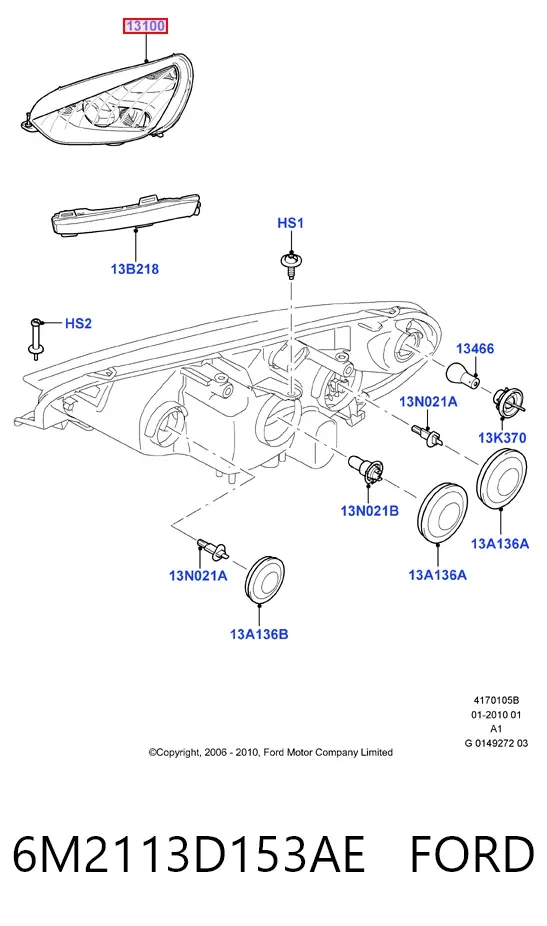 13100

13B218

HS1

HS2

13466

13N021A

13K370

13N021B

13A136A

13A136A

13N021A

13A136B

4170105B
01-2010 01
A1
G 0149272 03

©Copyright, 2006 - 2010, Ford Motor Company Limited

6M2113D153AE FORD