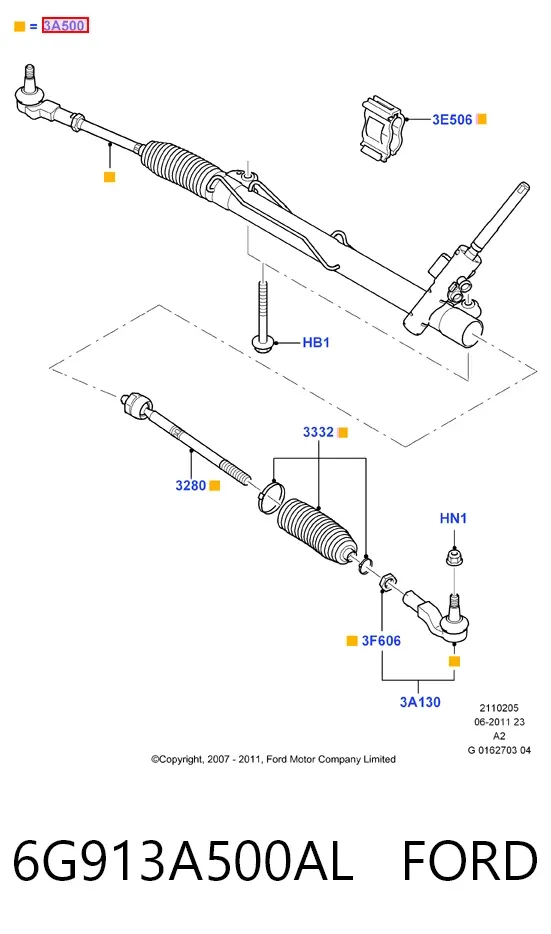 = 3A500

3E506

HB1

3332

3280

HN1

3F606

3A130

2110205
06-2011 23
A2
G 0162703 04

©Copyright, 2007 - 2011, Ford Motor Company Limited

6G913A500AL FORD