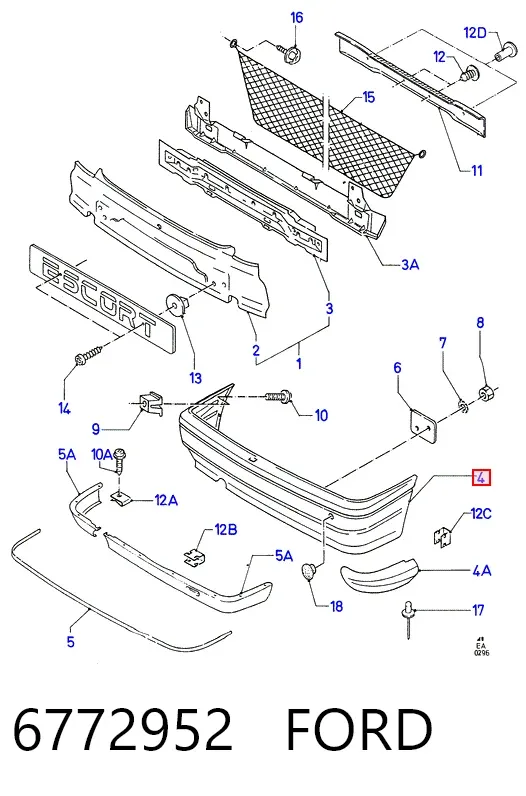 16
12D
12
15
11
3A
ESCORT
3
2
1
13
14
8
7
6
10
9
5A
10A
12A
4
12C
12B
5A
4A
18
17
5
EA
0296

6772952 FORD