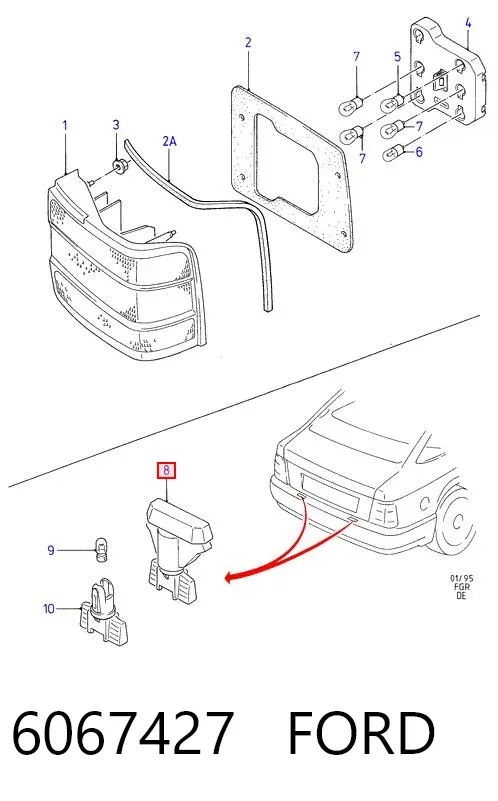 1
3
2A
2
7
5
4
7
7
6
8
9
10
01/95
FGR
DE

6067427 FORD