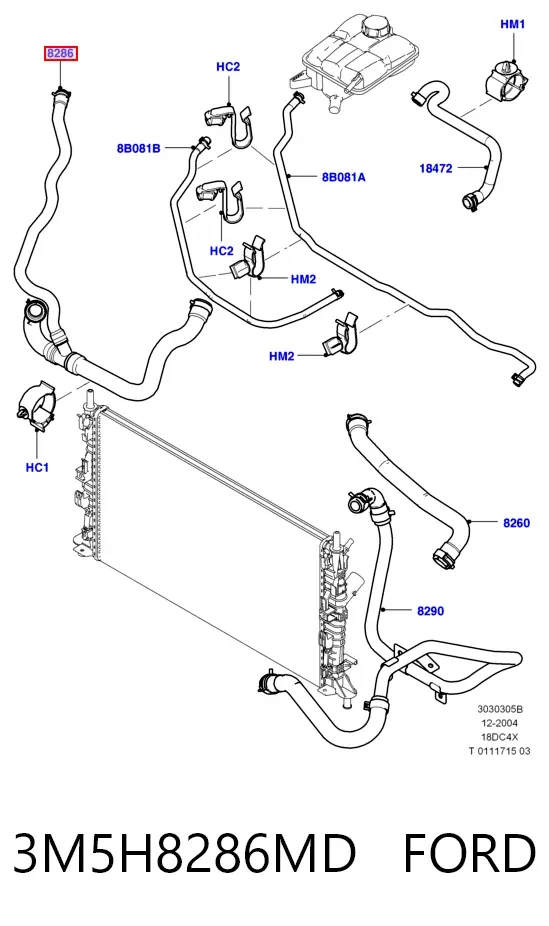 8286

HC2

HM1

8B081B

8B081A

18472

HC2

HM2

HM2

HC1

8260

8290

3030305B
12-2004
18DC4X
T 0111715 03

3M5H8286MD FORD