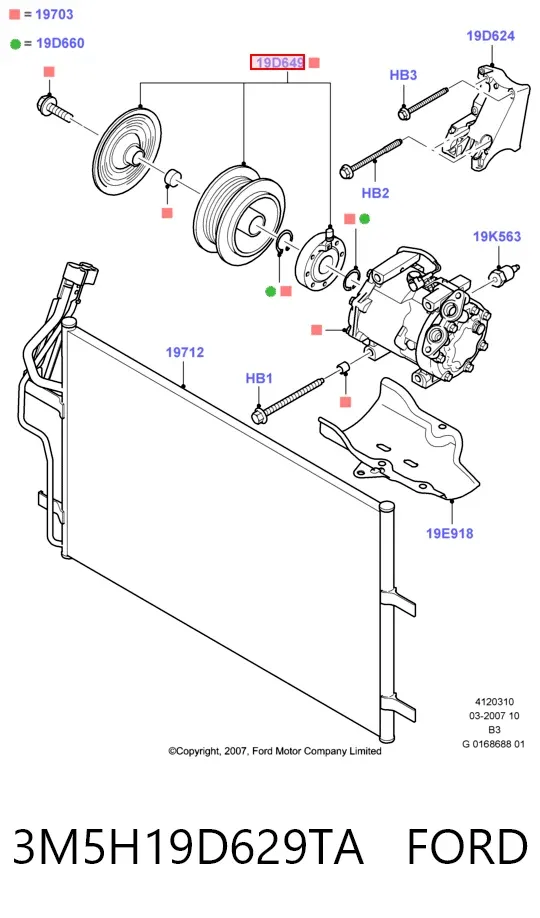 = 19703

= 19D660

19D649

19D624

HB3

HB2

19K563

19712

HB1

19E918

4120310
03-2007 10
B3
G 0168688 01

©Copyright, 2007, Ford Motor Company Limited

3M5H19D629TA FORD