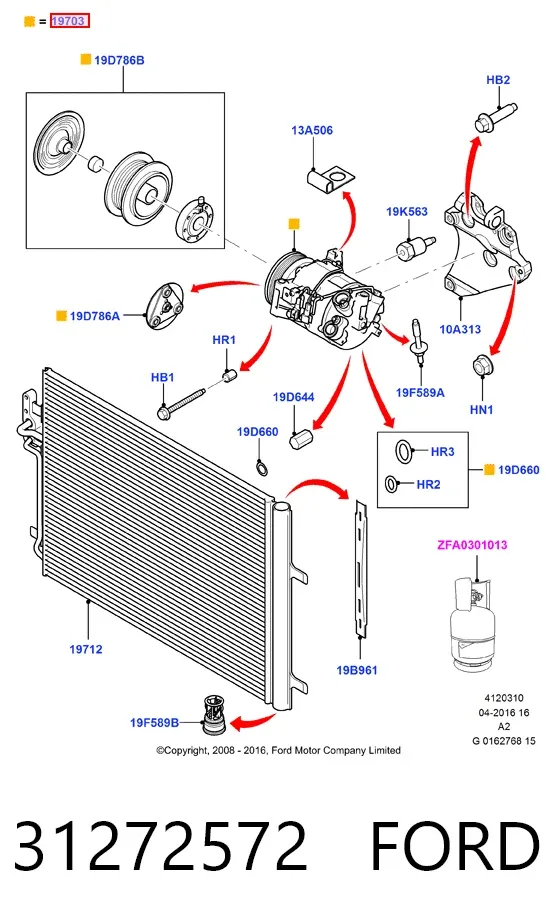 = 19703

19D786B

HB2

13A506

19K563

19D786A

HR1

10A313

HB1

19D644

19F589A

HN1

19D660

HR3

HR2

19D660

ZFA0301013

19712

19B961

19F589B

4120310
04-2016 16
A2
G 0162768 15

©Copyright, 2008 - 2016, Ford Motor Company Limited

31272572 FORD