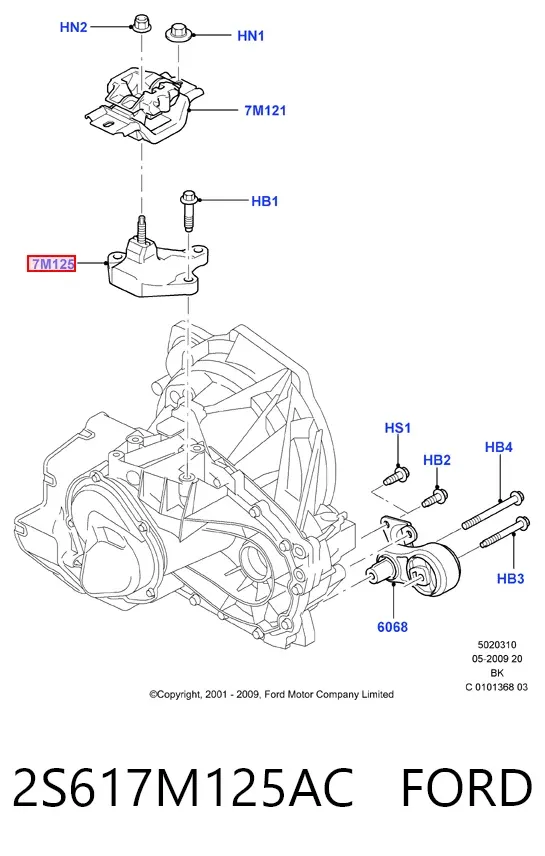 HN2
HN1
7M121
HB1
7M125
HS1
HB2
HB4
HB3
6068

5020310
05-2009 20
BK
C 0101368 03

©Copyright, 2001 - 2009, Ford Motor Company Limited

2S617M125AC FORD