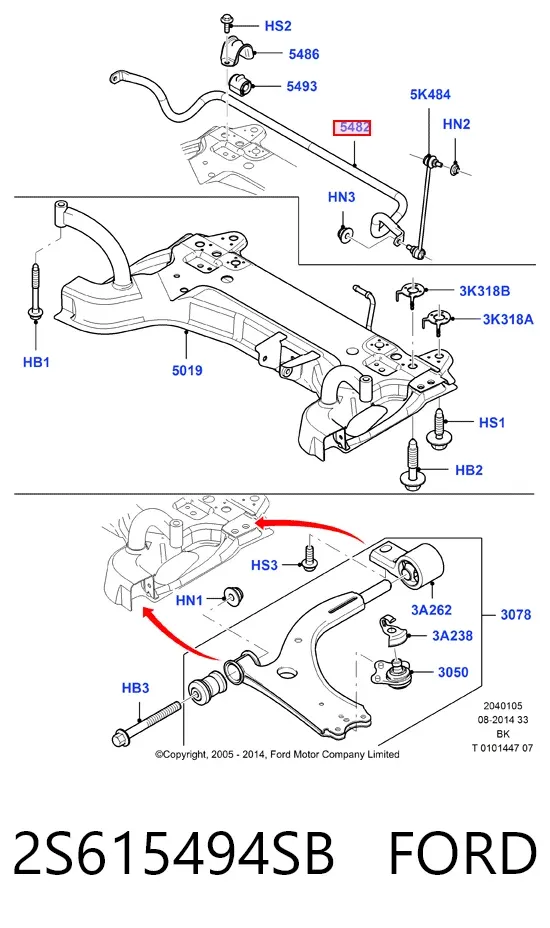 HS2
5486
5493
5K484
5482
HN2
HN3
3K318B
3K318A
HB1
5019
HS1
HB2
HS3
HN1
3A262
3078
3A238
3050
HB3
2040105
08-2014 33
BK
T 0101447 07
©Copyright, 2005 - 2014, Ford Motor Company Limited

2S615494SB FORD