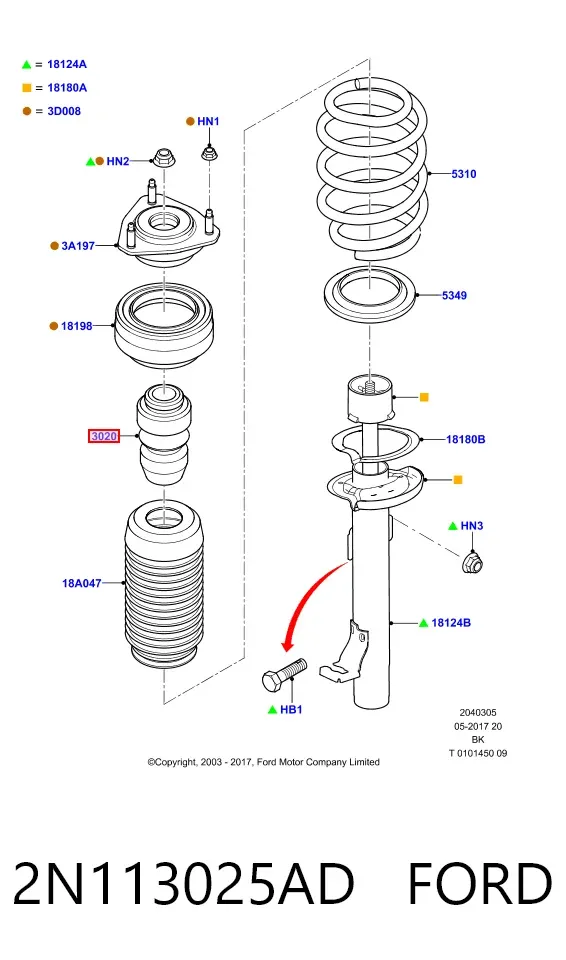 = 18124A
= 18180A
= 3D008

HN1
HN2
3A197
18198
3020
18A047

5310
5349
18180B
HN3
18124B
HB1

2040305
05-2017 20
BK
T 0101450 09

©Copyright, 2003 - 2017, Ford Motor Company Limited

2N113025AD FORD