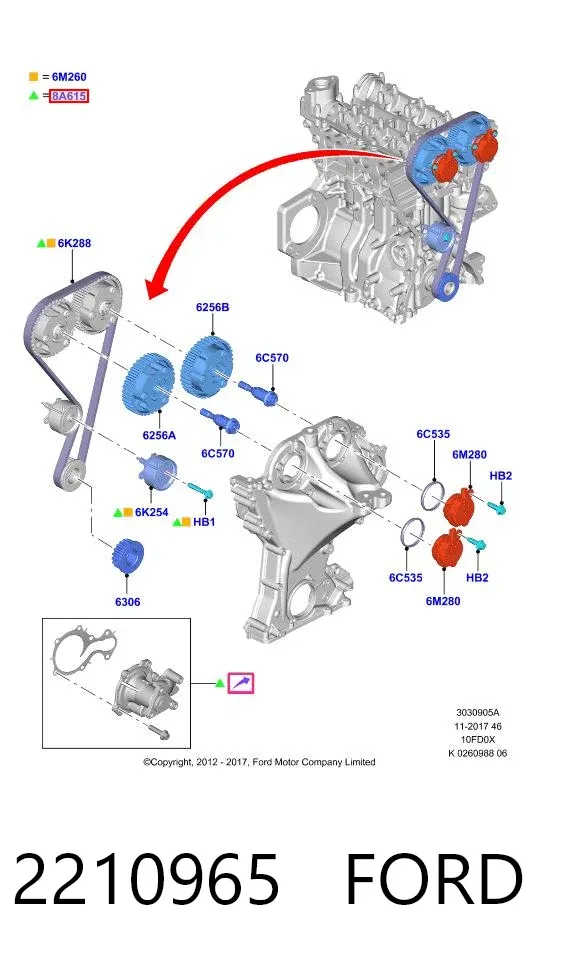 = 6M260
= 8A615

6K288

6256B

6C570

6256A

6C570

6C535

6M280

HB2

6K254

HB1

6C535

HB2

6M280

6306

3030905A
11-2017 46
10FD0X
K 0260988 06

©Copyright, 2012 - 2017, Ford Motor Company Limited

2210965 FORD