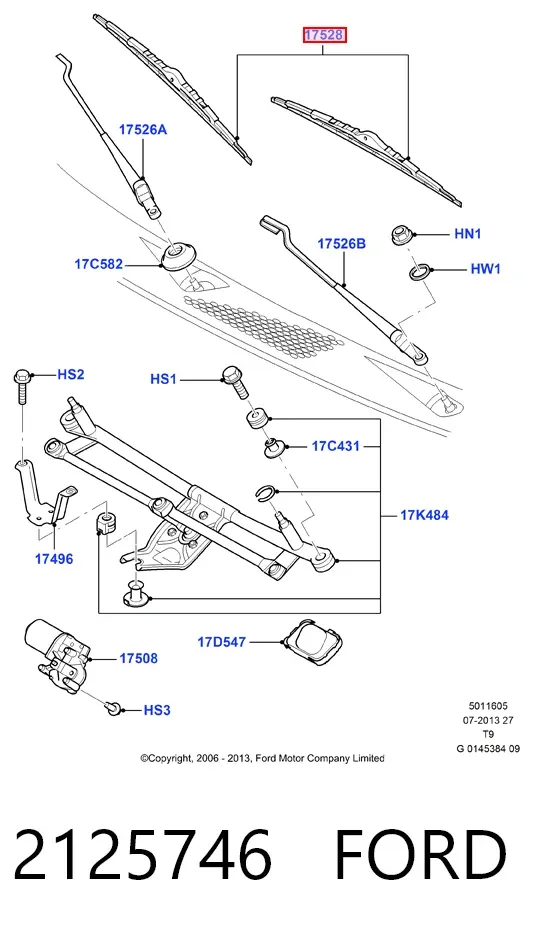 17528

17526A

HN1

17526B

HW1

17C582

HS2

HS1

17C431

17K484

17496

17D547

17508

HS3

5011605
07-2013 27
T9
G 0145384 09

©Copyright, 2006 - 2013, Ford Motor Company Limited

2125746 FORD