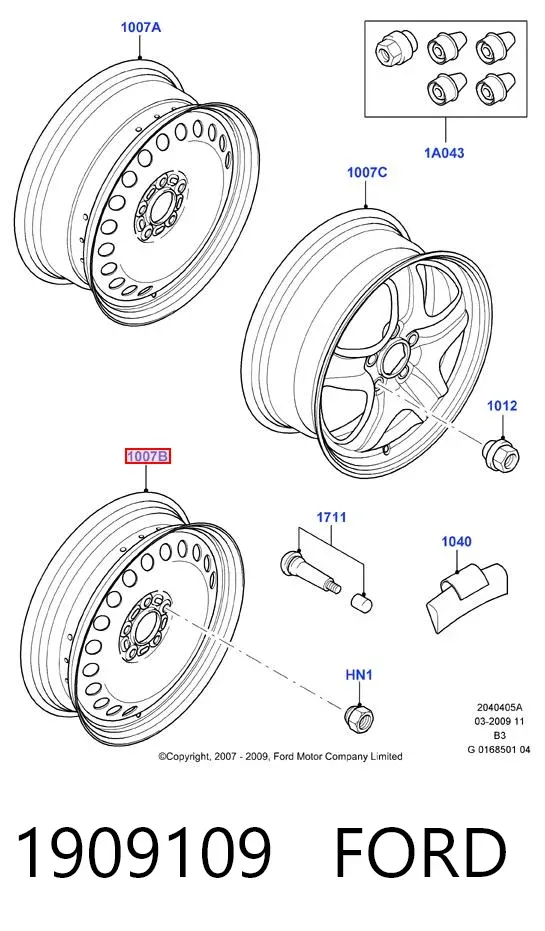 1007A

1A043

1007C

1012

1007B

1711

1040

HN1

2040405A
03-2009 11
B3
G 0168501 04

©Copyright, 2007 - 2009, Ford Motor Company Limited

1909109 FORD