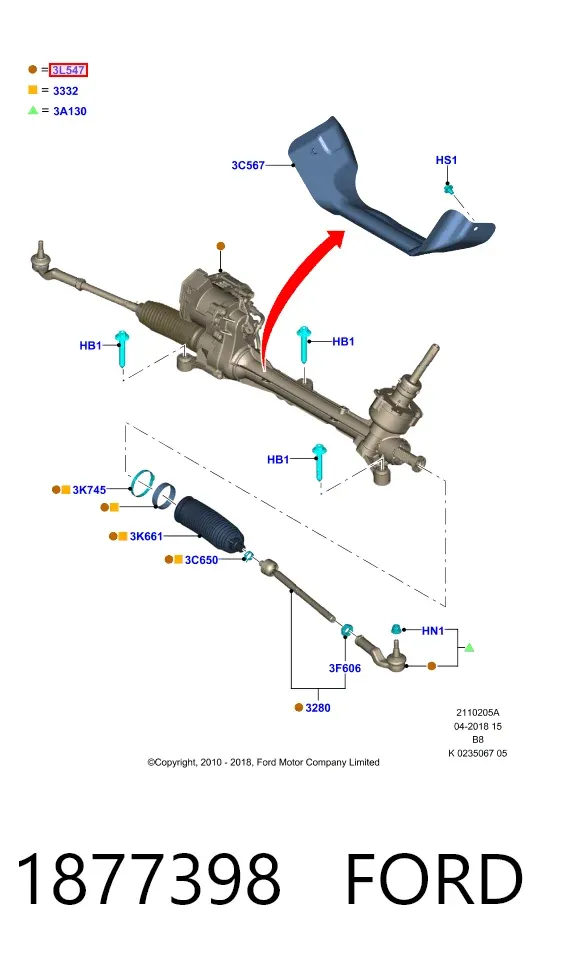 = 3L547
= 3332
= 3A130

3C567
HS1
HB1
HB1
HB1
3K745
3K661
3C650
HN1
3F606
3280

2110205A
04-2018 15
B8
K 0235067 05

©Copyright, 2010 - 2018, Ford Motor Company Limited

1877398 FORD