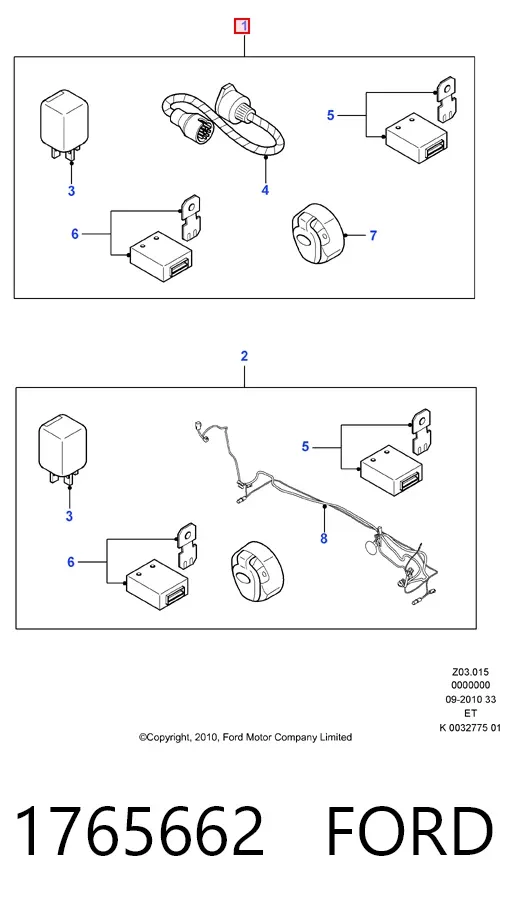 1

5

3

4

6

7

2

5

3

8

6

Z03.015
0000000
09-2010 33
ET
K 0032775 01

©Copyright, 2010, Ford Motor Company Limited

1765662 FORD