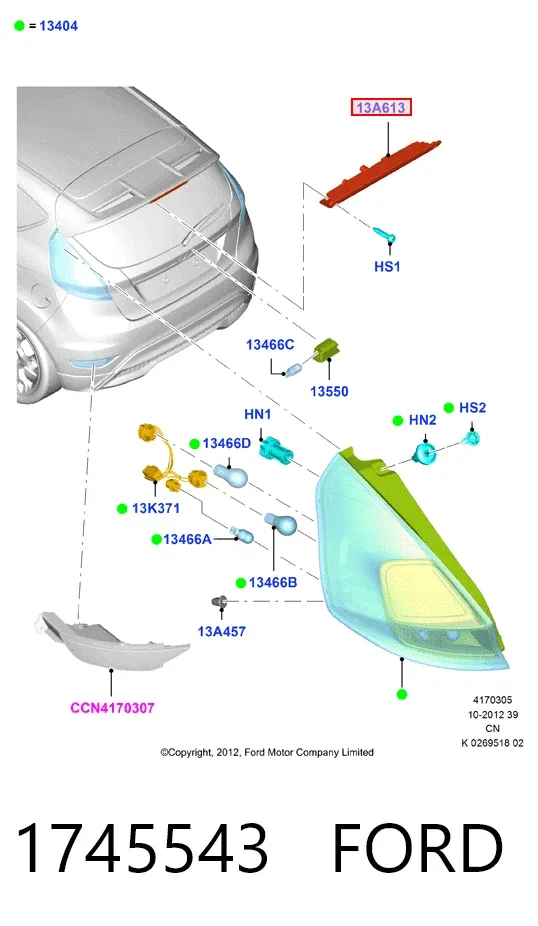 = 13404

13A613

HS1

13466C

13550

HN1

HN2

HS2

13466D

13K371

13466A

13466B

13A457

CCN4170307

4170305
10-2012 39
CN
K 0269518 02

©Copyright, 2012, Ford Motor Company Limited

1745543 FORD