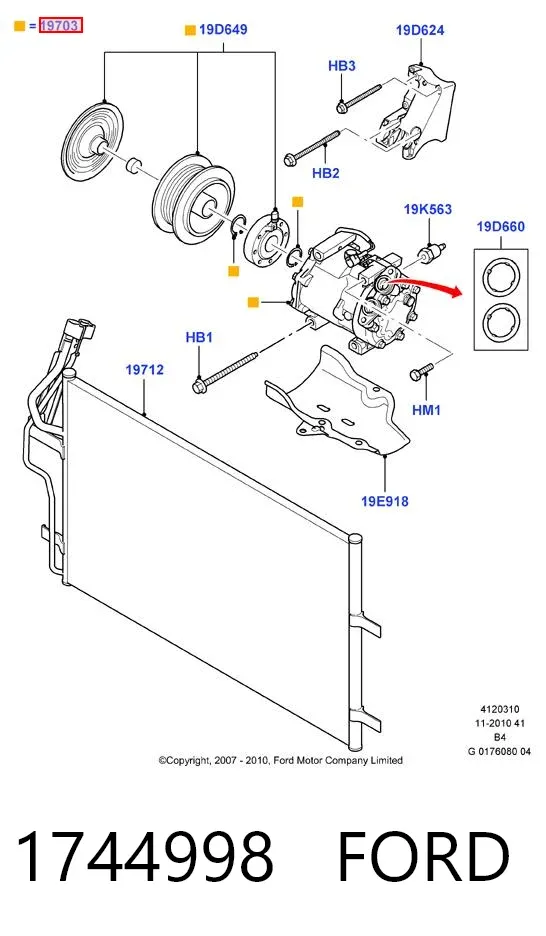 = 19703

19D649

19D624

HB3

HB2

19K563

19D660

HB1

19712

HM1

19E918

4120310
11-2010 41
B4
G 0176080 04

©Copyright, 2007 - 2010, Ford Motor Company Limited

1744998 FORD