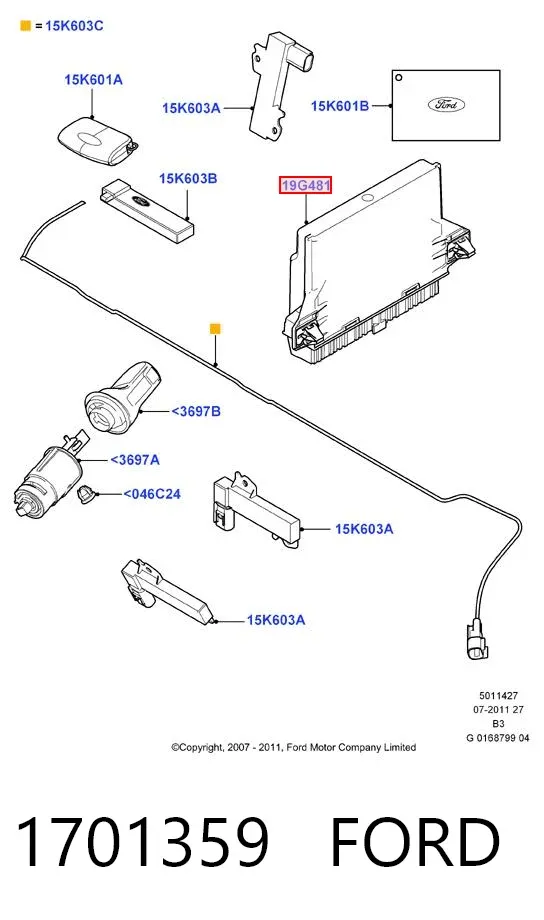 = 15K603C

15K601A

15K603A

15K601B

Ford

15K603B

19G481

<3697B

<3697A

<046C24

15K603A

15K603A

5011427
07-2011 27
B3
G 0168799 04

©Copyright, 2007 - 2011, Ford Motor Company Limited

1701359 FORD