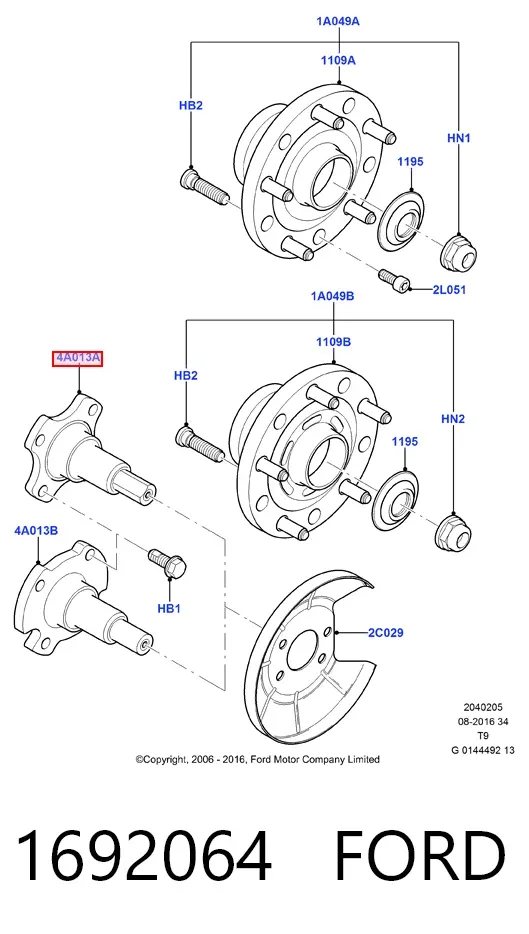 1A049A
1109A
HB2
HN1
1195
2L051
1A049B
1109B
4A013A
HB2
HN2
1195
4A013B
HB1
2C029

2040205
08-2016 34
T9
G 0144492 13

©Copyright, 2006 - 2016, Ford Motor Company Limited

1692064 FORD