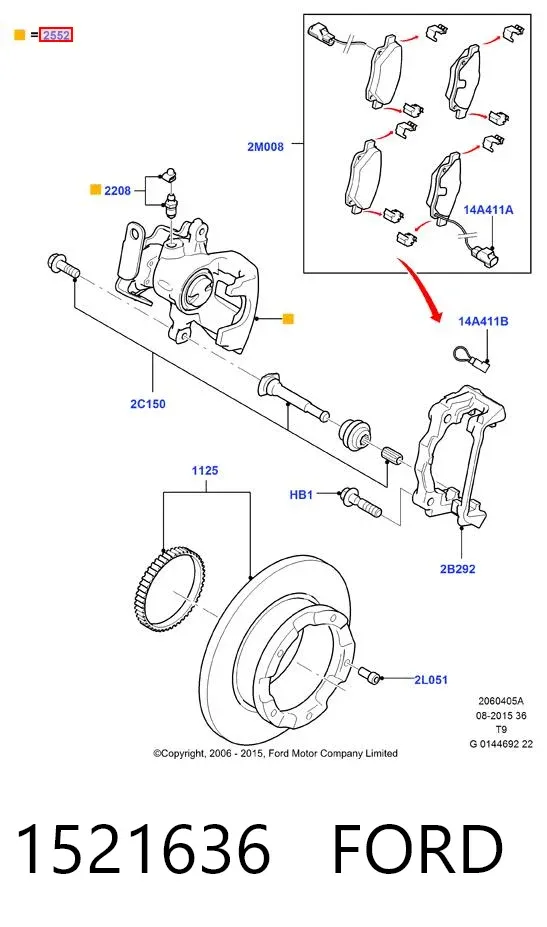 = 2552

2M008

2208

14A411A

14A411B

2C150

1125

HB1

2B292

2L051

2060405A
08-2015 36
T9
G 0144692 22

©Copyright, 2006 - 2015, Ford Motor Company Limited

1521636 FORD