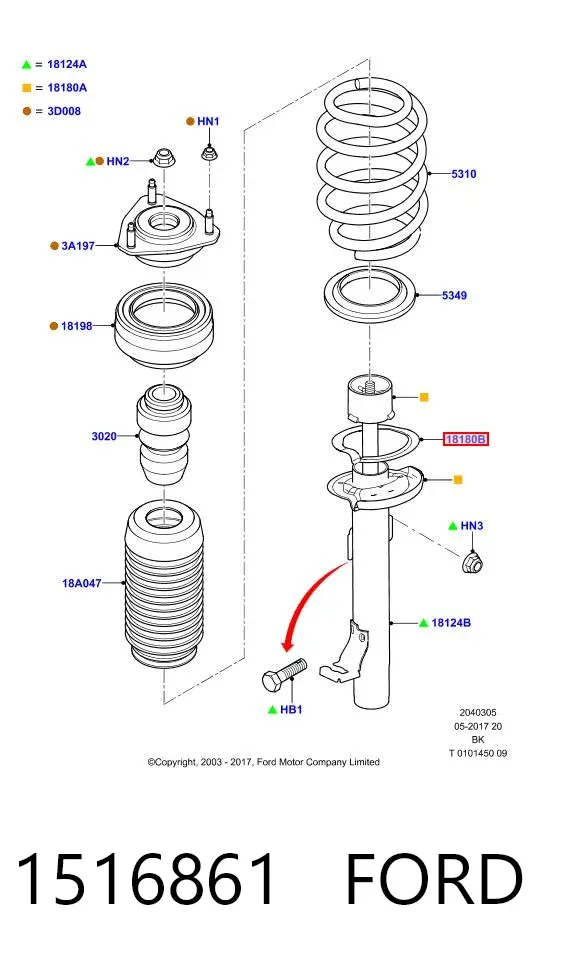 = 18124A
= 18180A
= 3D008

HN1
HN2
3A197
18198
3020
18A047

5310
5349
18180B
HN3
18124B
HB1

2040305
05-2017 20
BK
T 0101450 09

©Copyright, 2003 - 2017, Ford Motor Company Limited

1516861 FORD