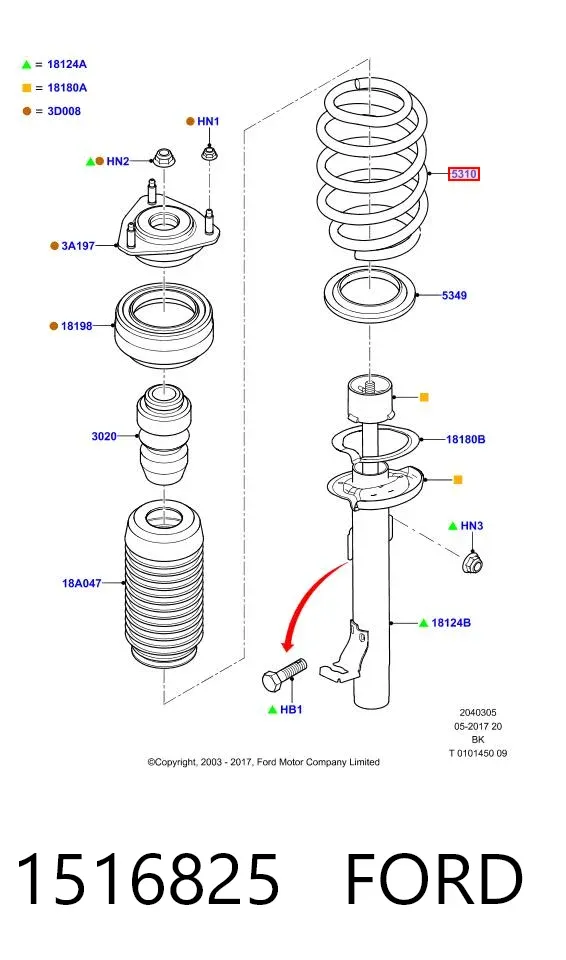 = 18124A
= 18180A
= 3D008

HN1
HN2
3A197
18198
3020
18A047

5310
5349
18180B
HN3
18124B
HB1

2040305
05-2017 20
BK
T 0101450 09

©Copyright, 2003 - 2017, Ford Motor Company Limited

1516825 FORD