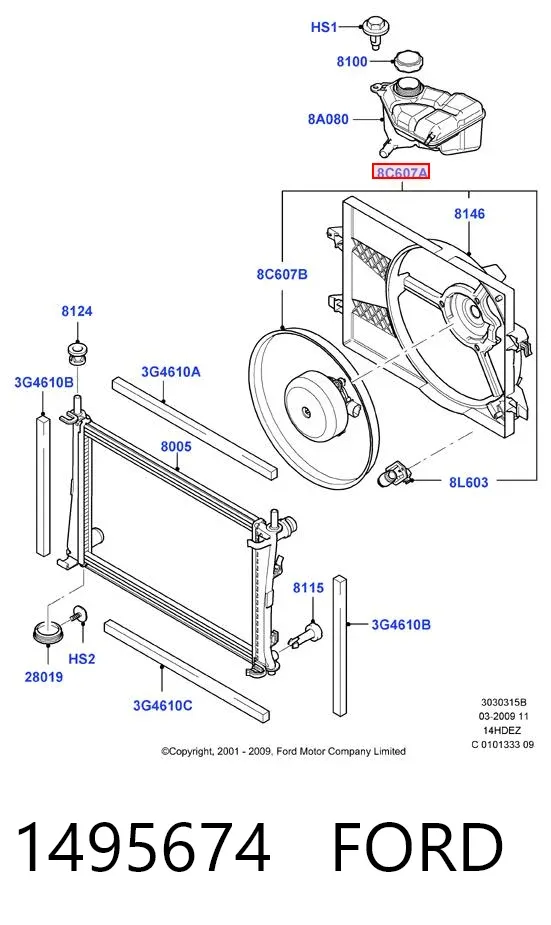 HS1
8100
8A080
8C607A
8146
8C607B
8124
3G4610B
3G4610A
8005
8L603
8115
3G4610B
HS2
28019
3G4610C

3030315B
03-2009 11
14HDEZ
C 0101333 09

©Copyright, 2001 - 2009, Ford Motor Company Limited

1495674 FORD