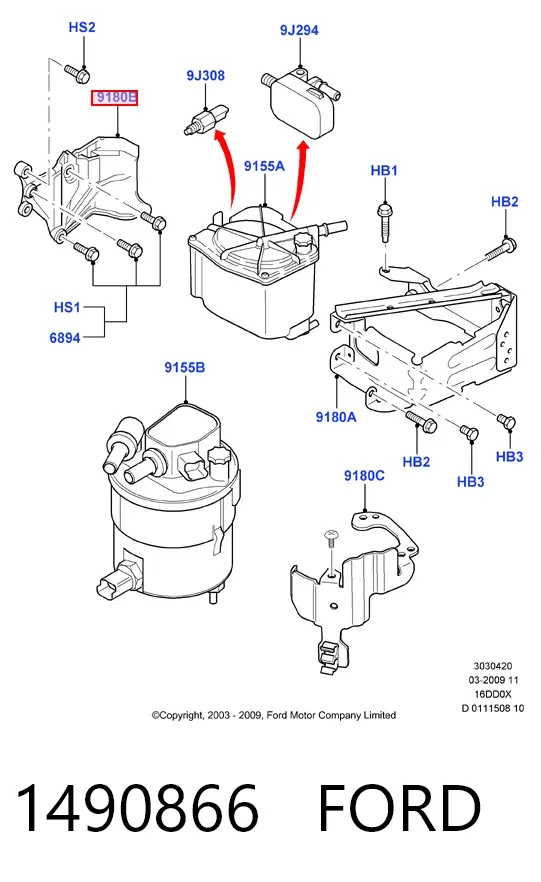 HS2

9J294

9J308

9180E

9155A

HB1

HB2

HS1

6894

9155B

9180A

HB2

HB3

HB3

9180C

3030420
03-2009 11
16DD0X
D 0111508 10

©Copyright, 2003 - 2009, Ford Motor Company Limited

1490866 FORD