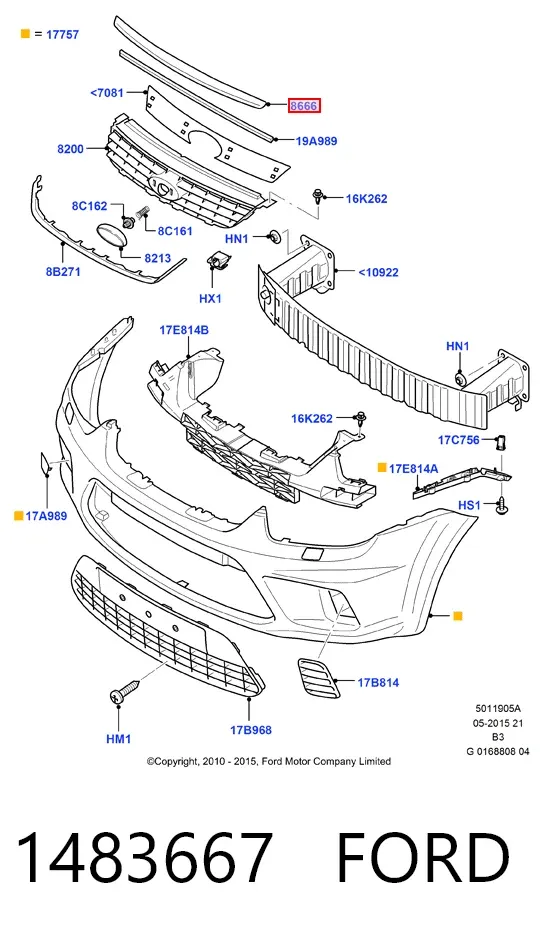 = 17757

<7081

8666

19A989

8200

16K262

8C162

8C161

HN1

8213

8B271

<10922

HX1

17E814B

HN1

16K262

17C756

17E814A

HS1

17A989

17B814

HM1

17B968

5011905A
05-2015 21
B3
G 0168808 04

©Copyright, 2010 - 2015, Ford Motor Company Limited

1483667 FORD