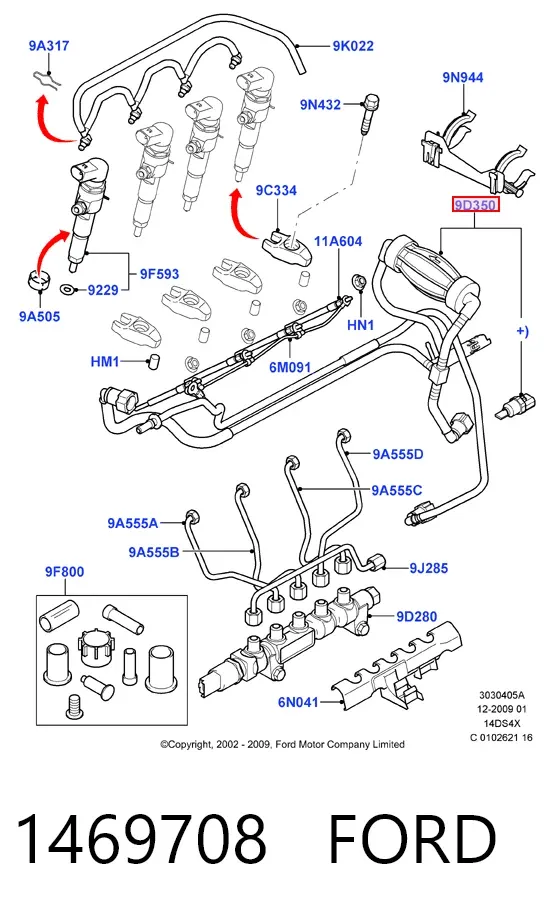 9A317
9K022
9N944
9N432
9C334
9D350
11A604
9F593
9229
9A505
HN1
+)
HM1
6M091
9A555D
9A555C
9A555A
9A555B
9J285
9F800
9D280
6N041
3030405A
12-2009 01
14DS4X
C 0102621 16
©Copyright, 2002 - 2009, Ford Motor Company Limited

1469708 FORD