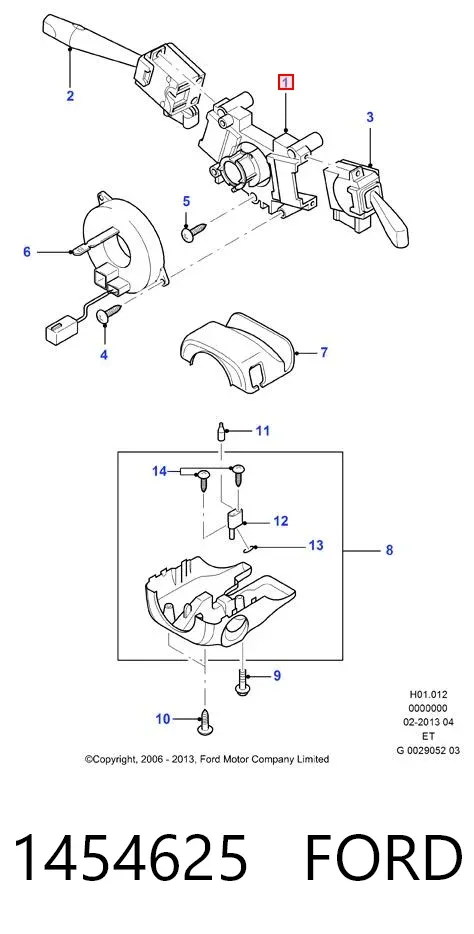 2

1

3

5

6

4

7

11

14

12

13

8

9

10

H01.012
0000000
02-2013 04
ET
G 0029052 03

©Copyright, 2006 - 2013, Ford Motor Company Limited

1454625 FORD